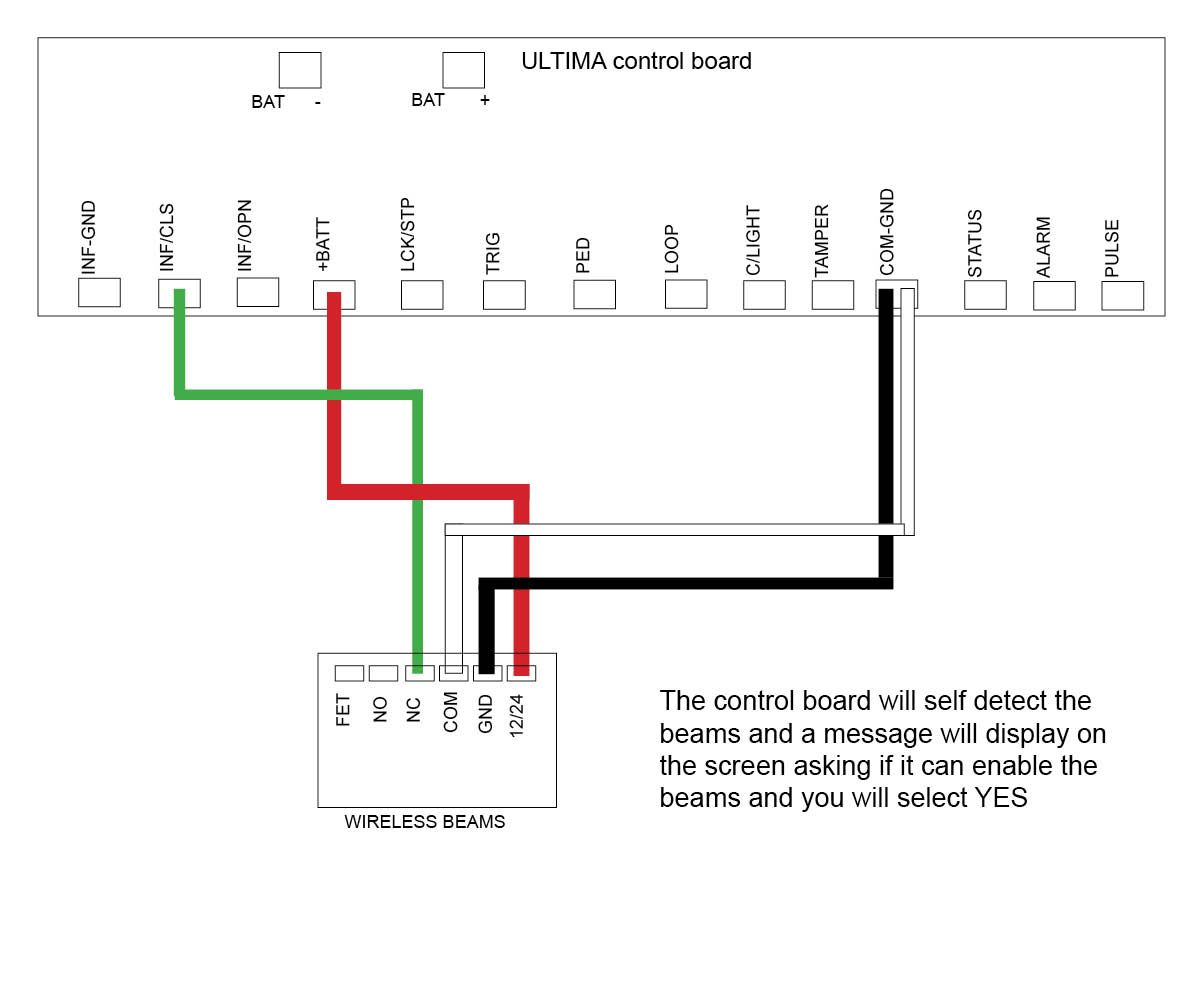 ULTIMA control board

BAT -

BAT +

INF-GND

INF/CLS

INF/OPN

+BATT

LCK/STP

TRIG

PED

LOOP

C/LIGHT

TAMPER

COM-GND

STATUS

ALARM

PULSE

FET

NO

NC

COM

GND

12/24

WIRELESS BEAMS

The control board will self detect the beams and a message will display on the screen asking if it can enable the beams and you will select YES